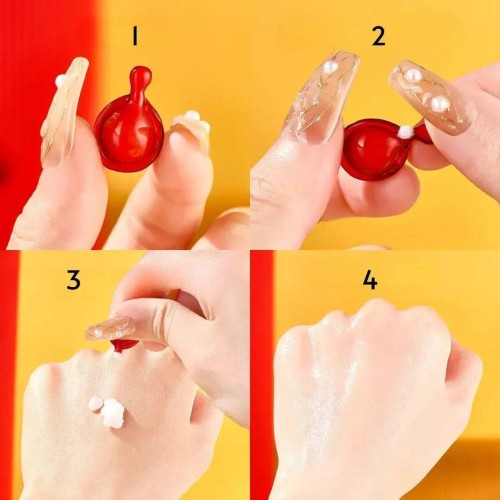 1

2

3

4